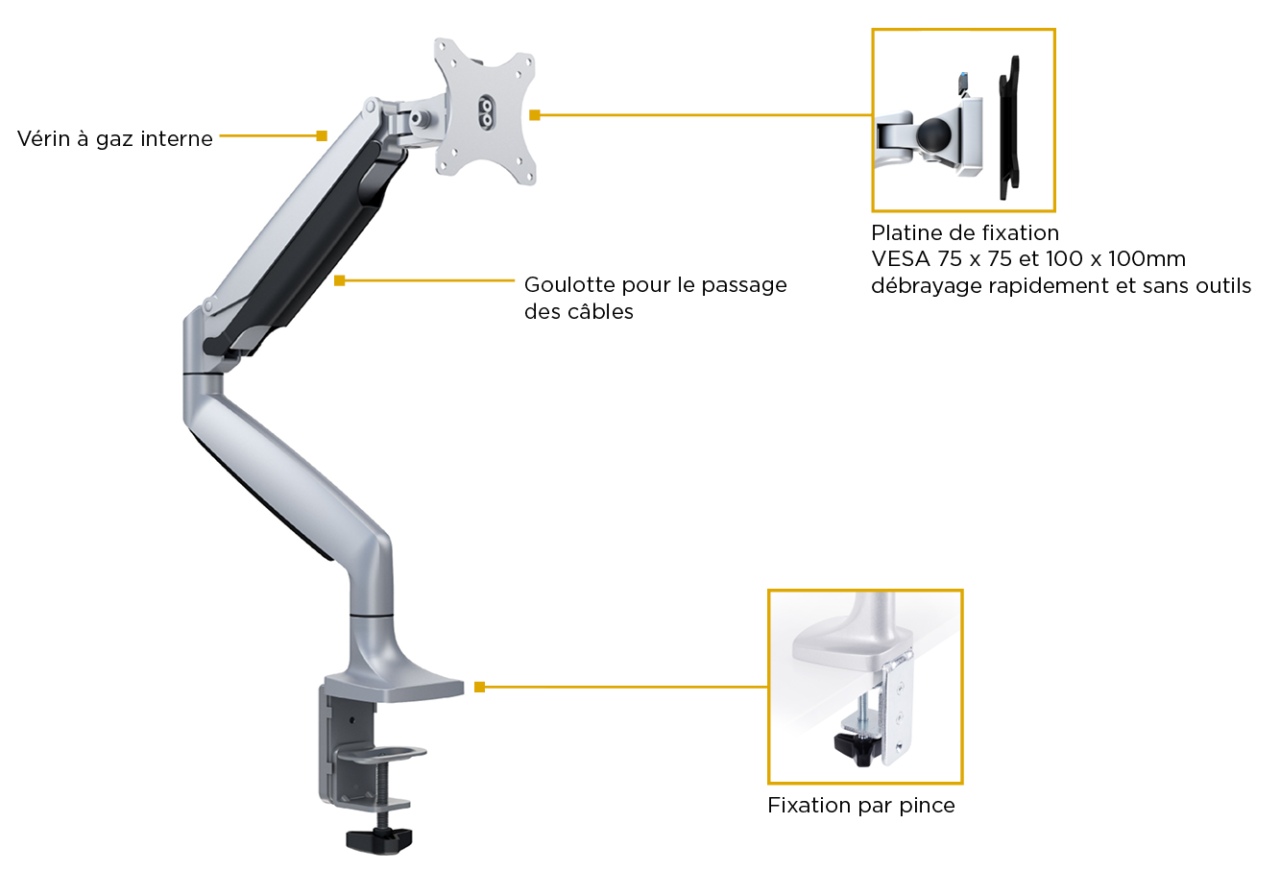 Vérin à gaz interne

Platine de fixation
VESA 75 x 75 et 100 x 100mm
débrayage rapidement et sans outils

Goulotte pour le passage des câbles

Fixation par pince